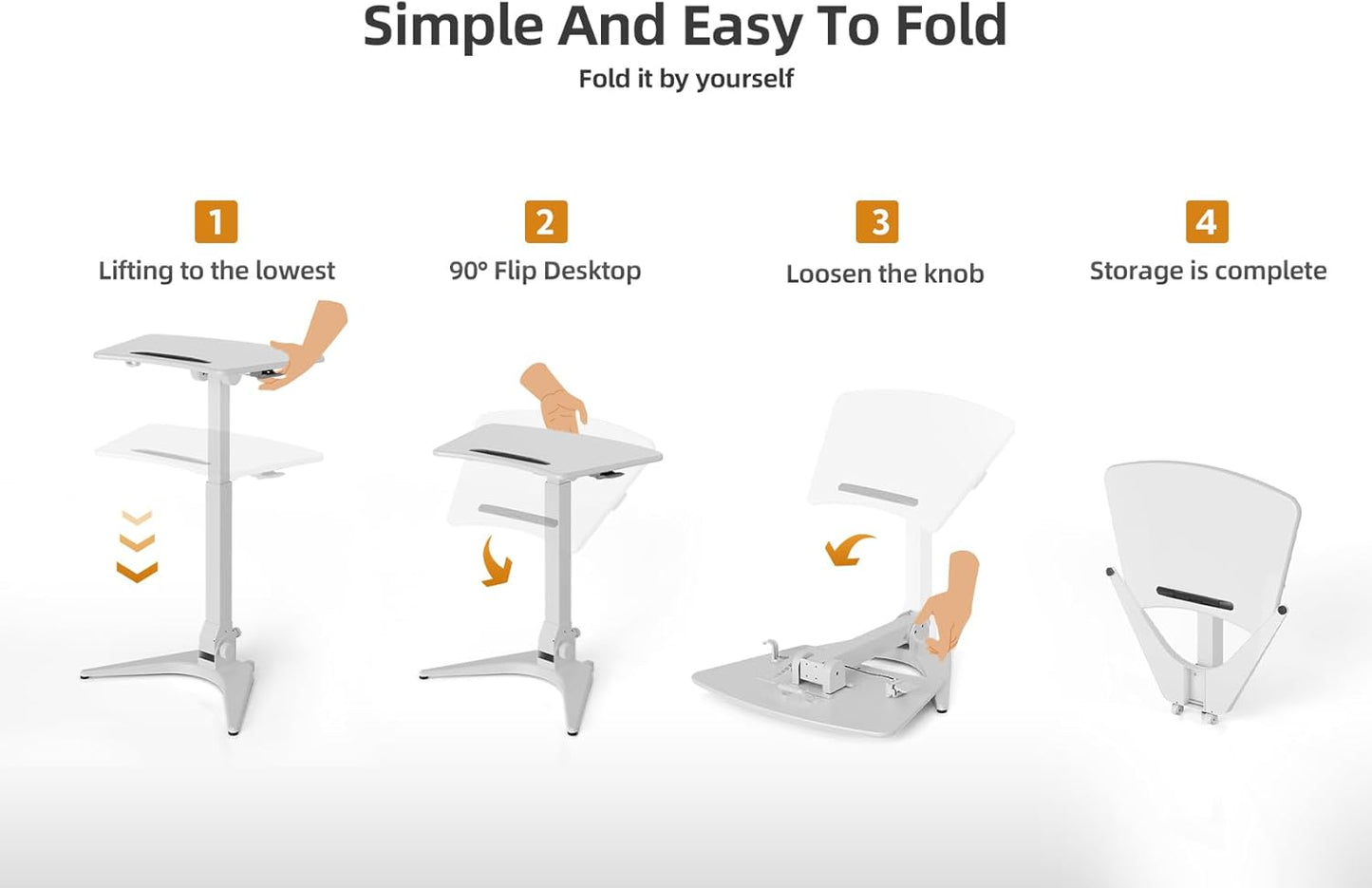 Simple And Easy To Fold

Fold it by yourself

1
Lifting to the lowest

2
90° Flip Desktop

3
Loosen the knob

4
Storage is complete