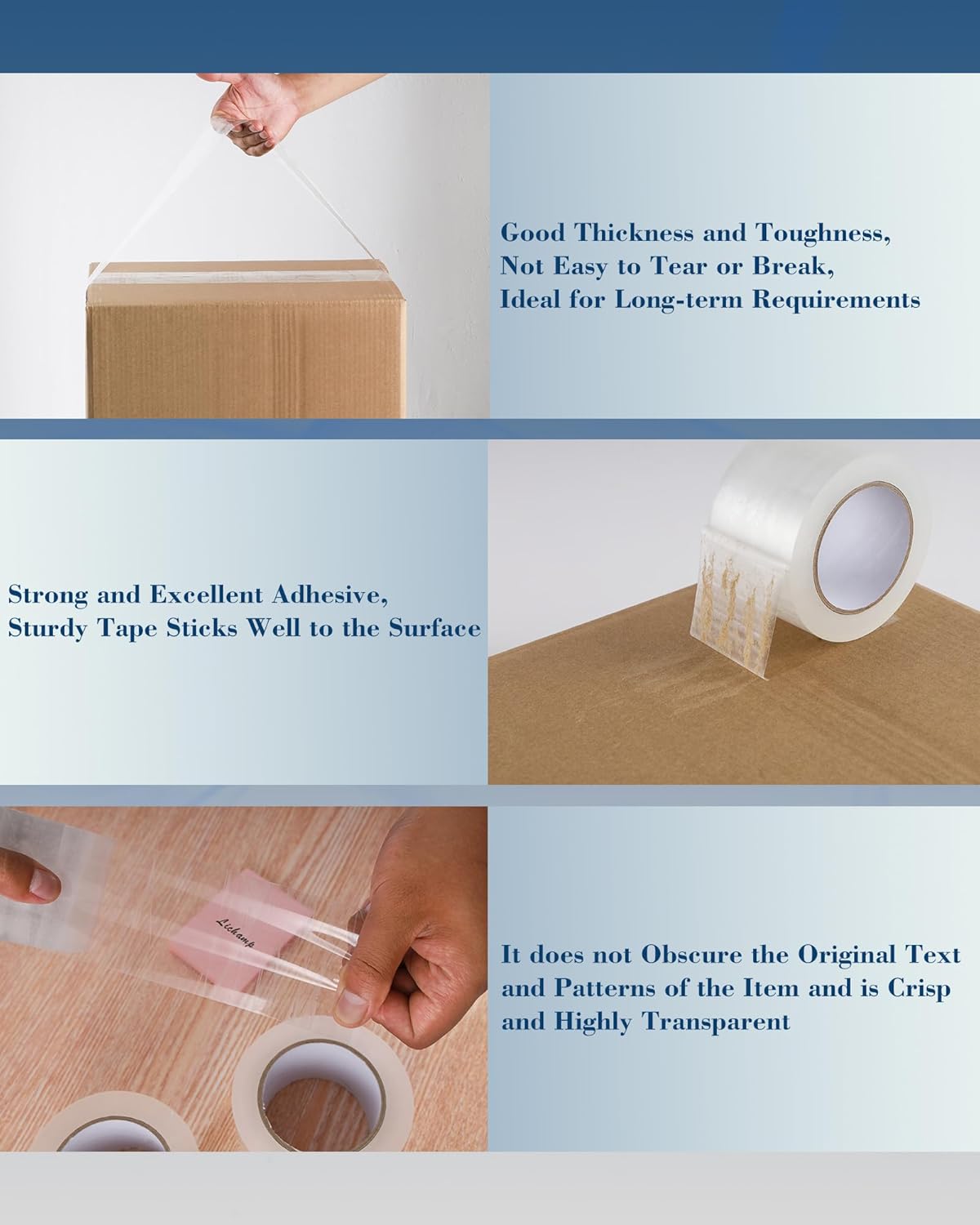 Good Thickness and Toughness,
Not Easy to Tear or Break,
Ideal for Long-term Requirements

Strong and Excellent Adhesive,
Sturdy Tape Sticks Well to the Surface

Lichamp

It does not Obscure the Original Text and Patterns of the Item and is Crisp and Highly Transparent