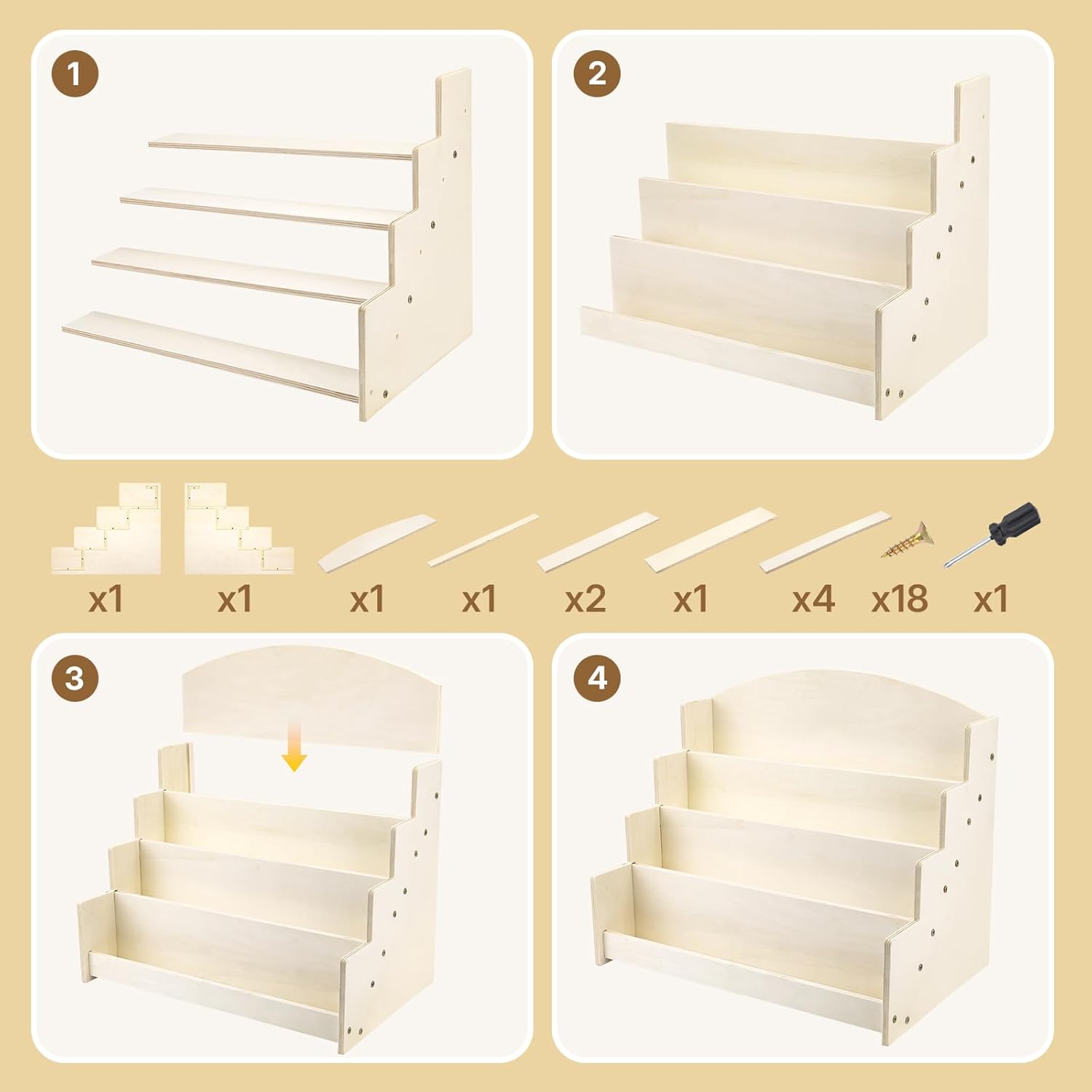 1

2

x1 x1 x1 x1 x2 x1 x4 x18 x1

3

4