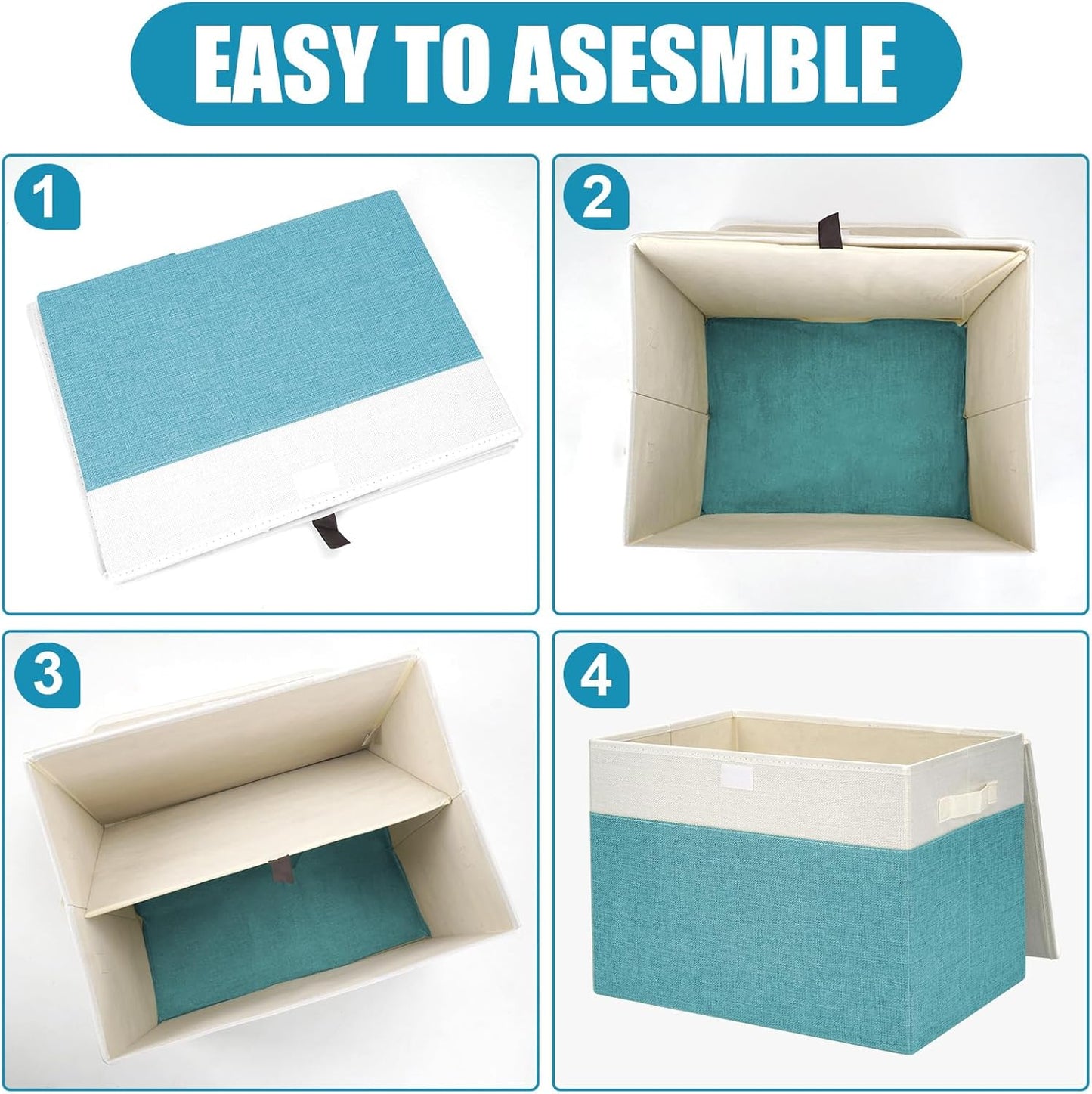 EASY TO ASESMBLE

1

2

3

4