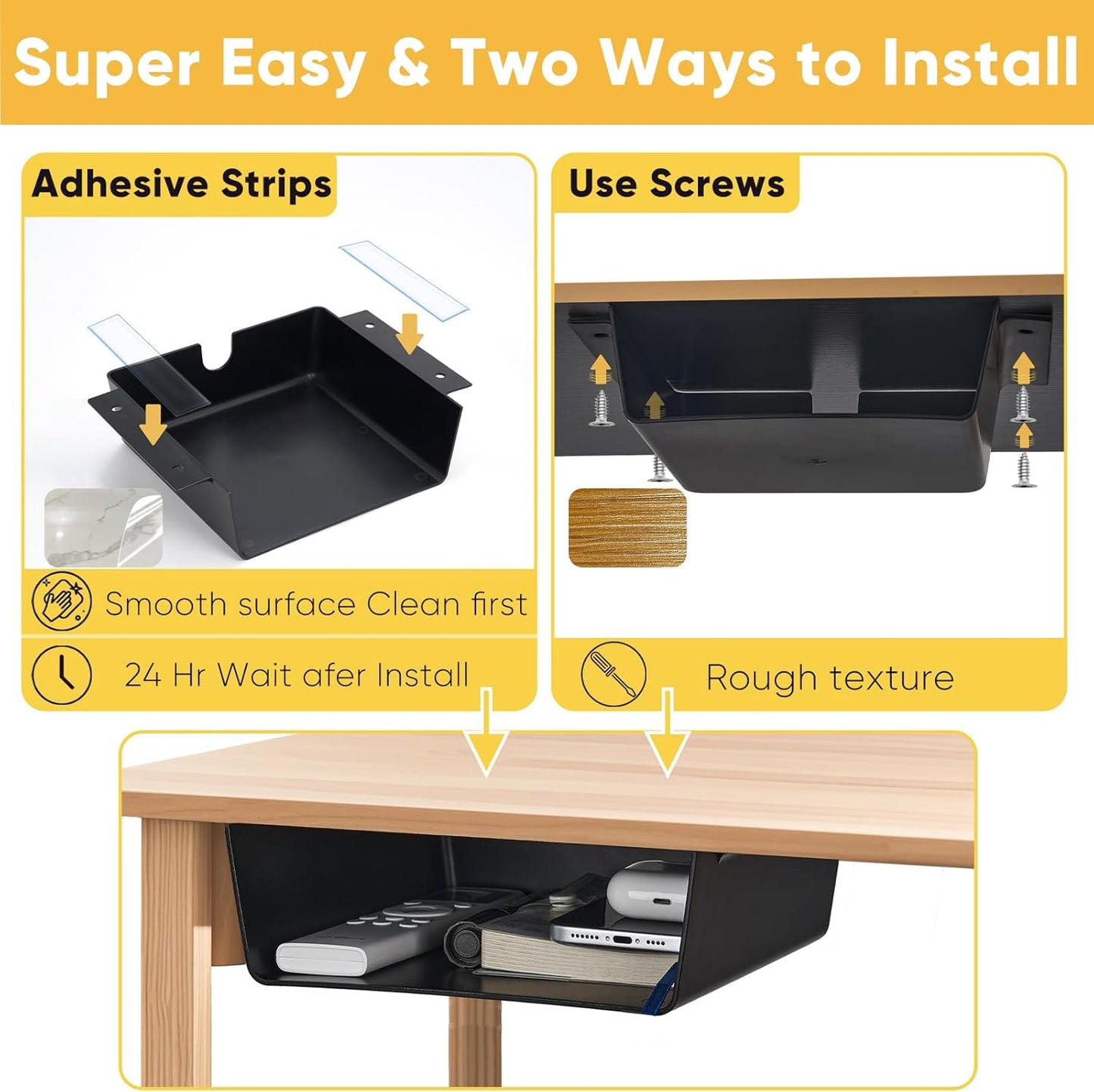 Super Easy & Two Ways to Install

Adhesive Strips

Smooth surface Clean first

24 Hr Wait afer Install

Use Screws

Rough texture