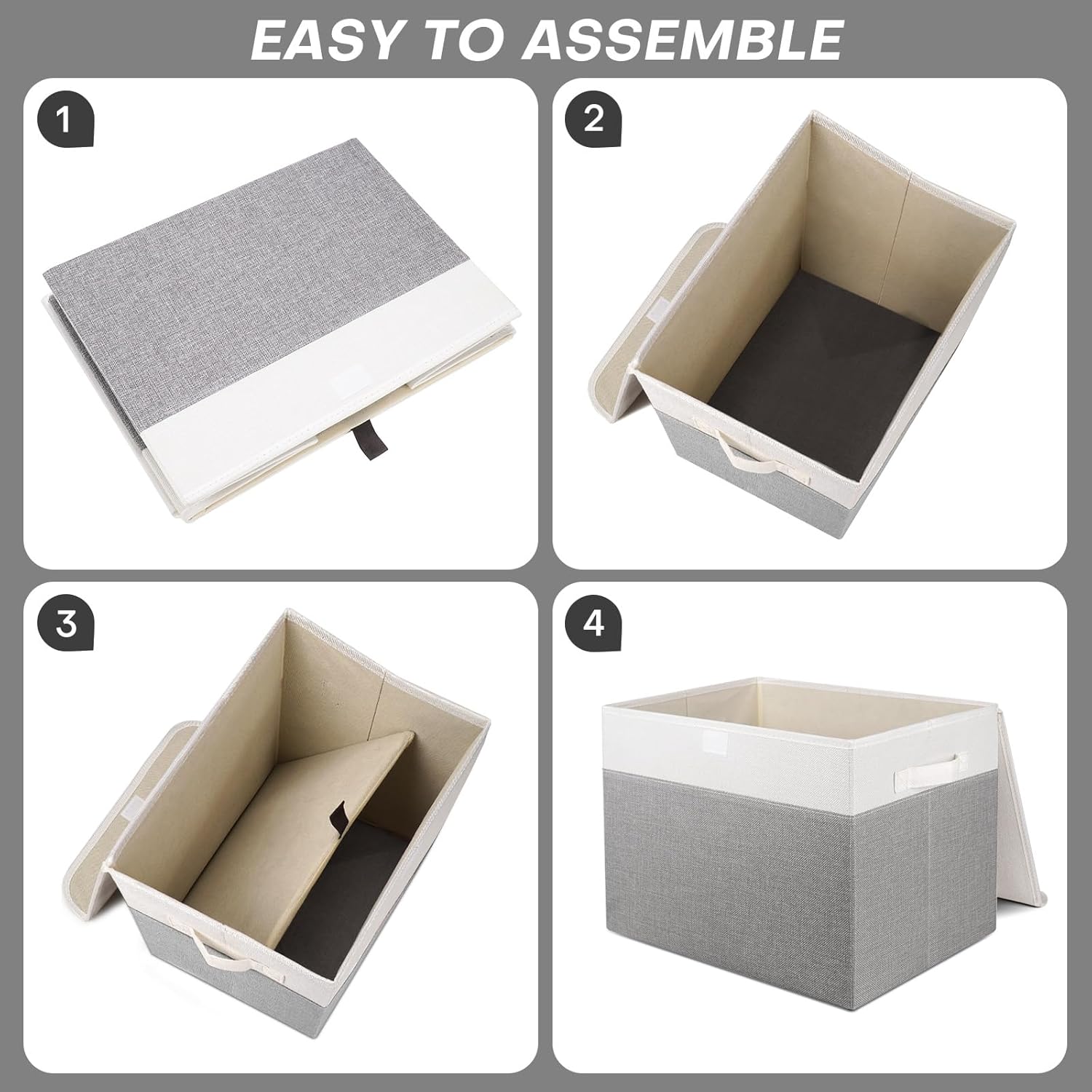 EASY TO ASSEMBLE

1

2

3

4