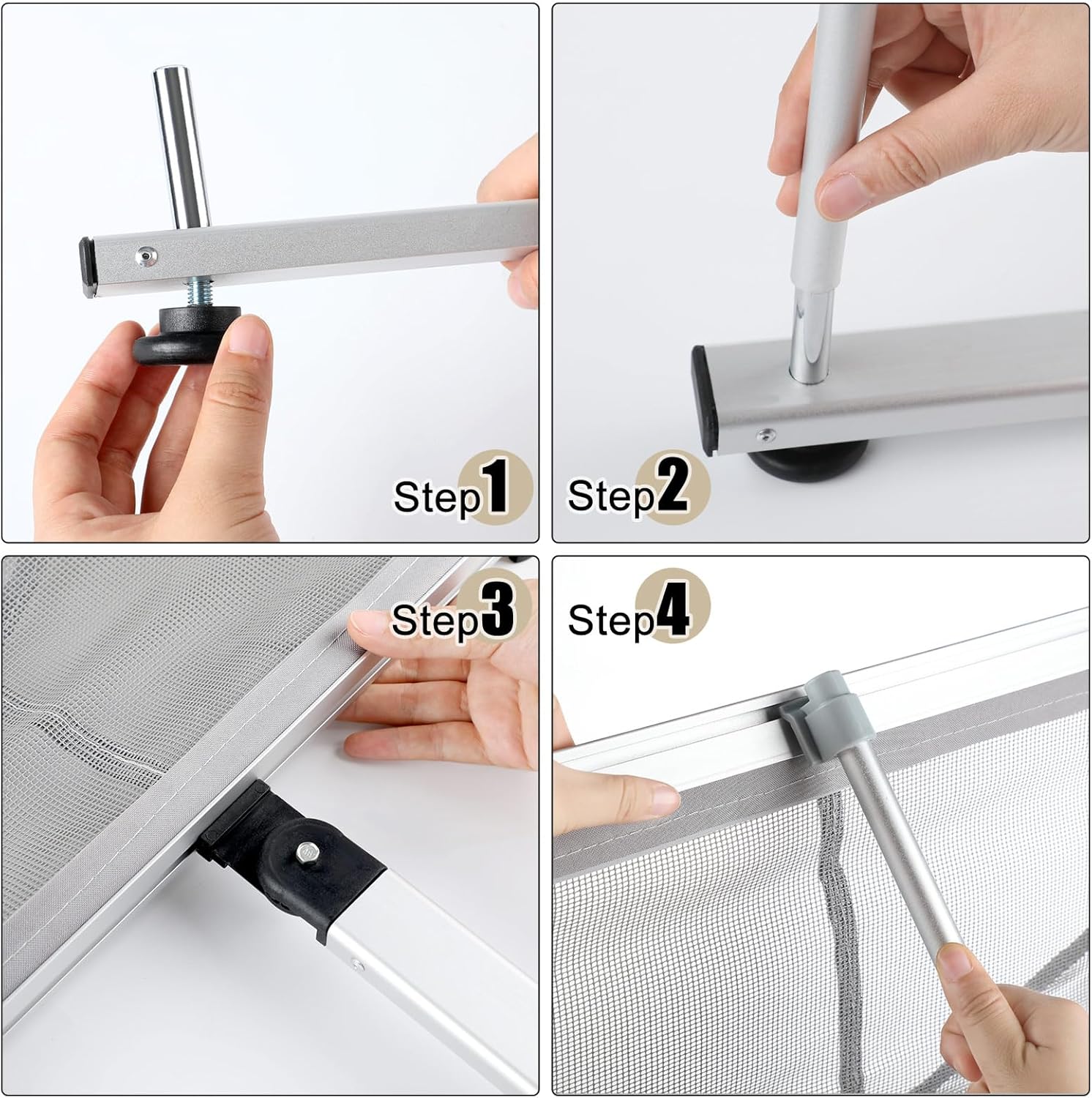 Step1

Step2

Step3

Step4